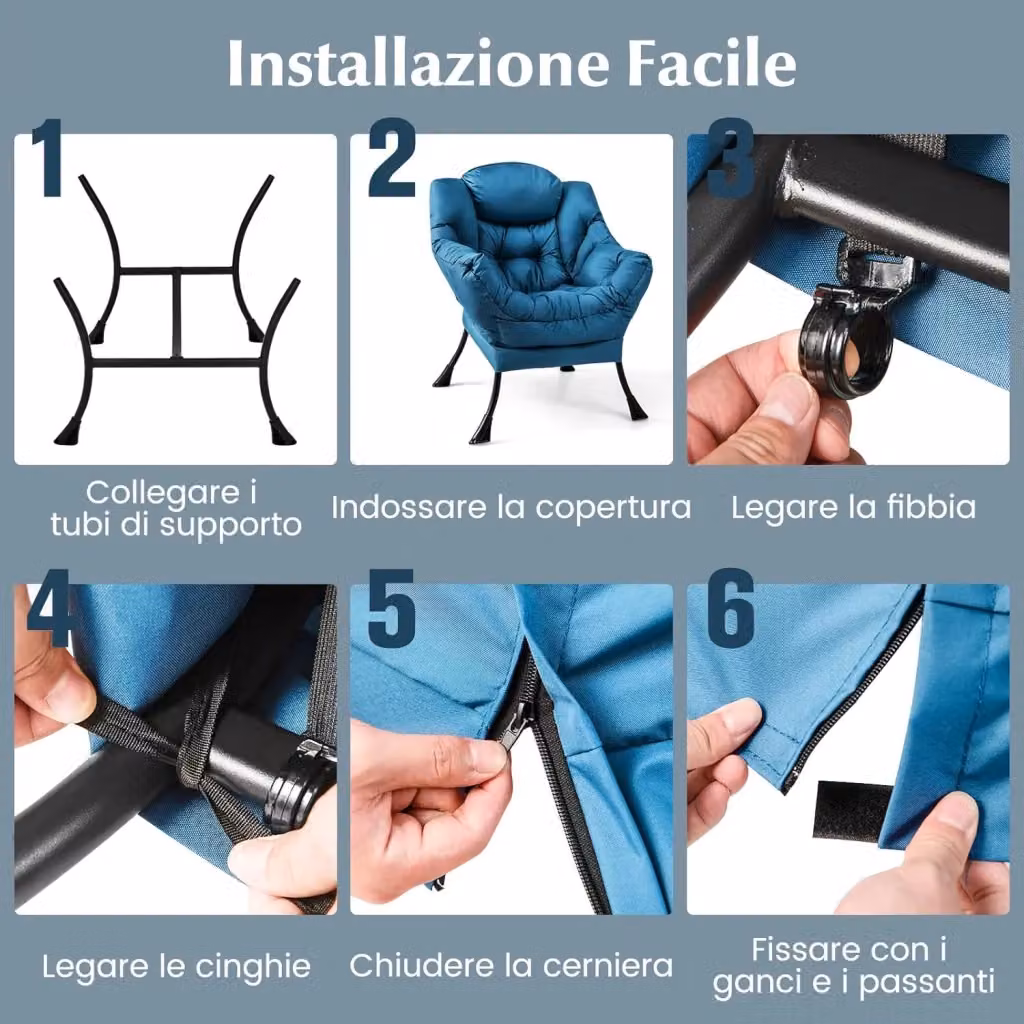 Installazione Facile

1

Collegare i tubi di supporto

2

Indossare la copertura

3

Legare la fibbia

4

Legare le cinghie

5

Chiudere la cerniera

6

Fissare con i ganci e i passanti