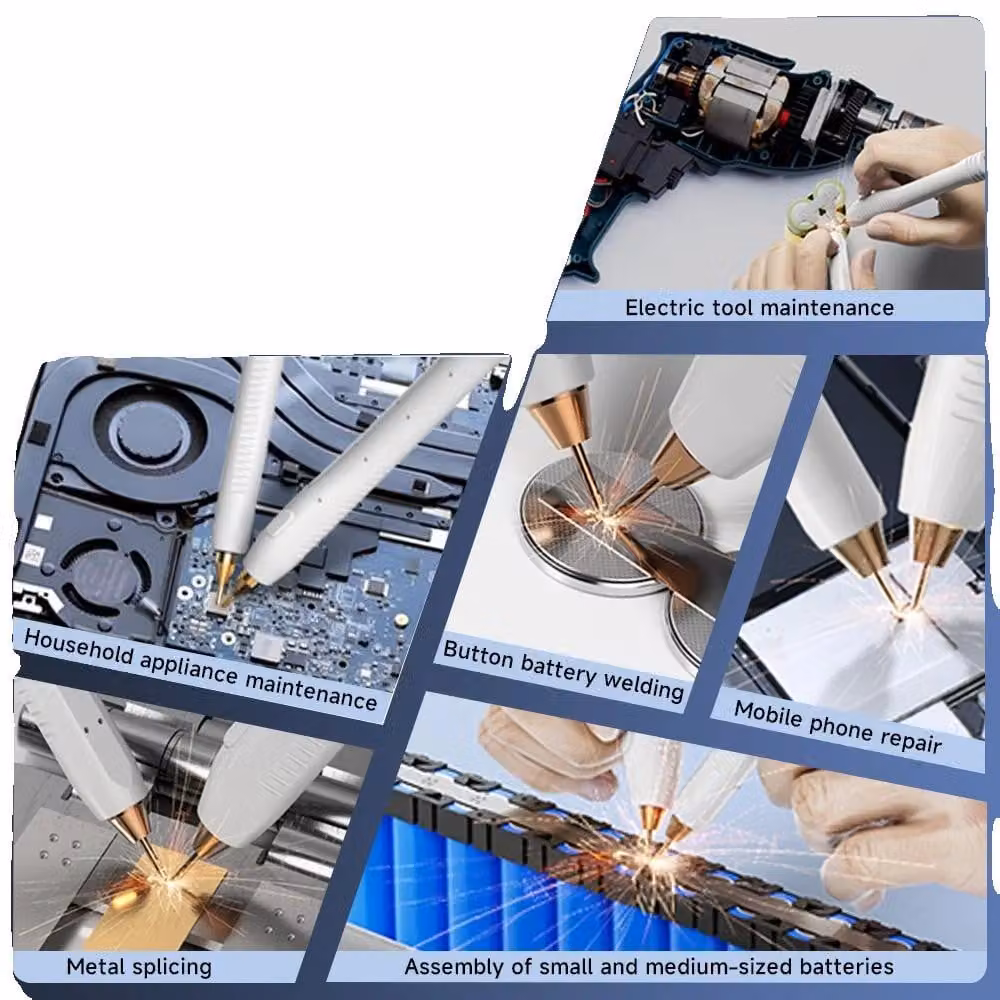 Electric tool maintenance

Household appliance maintenance

Button battery welding

Mobile phone repair

Metal splicing

Assembly of small and medium-sized batteries