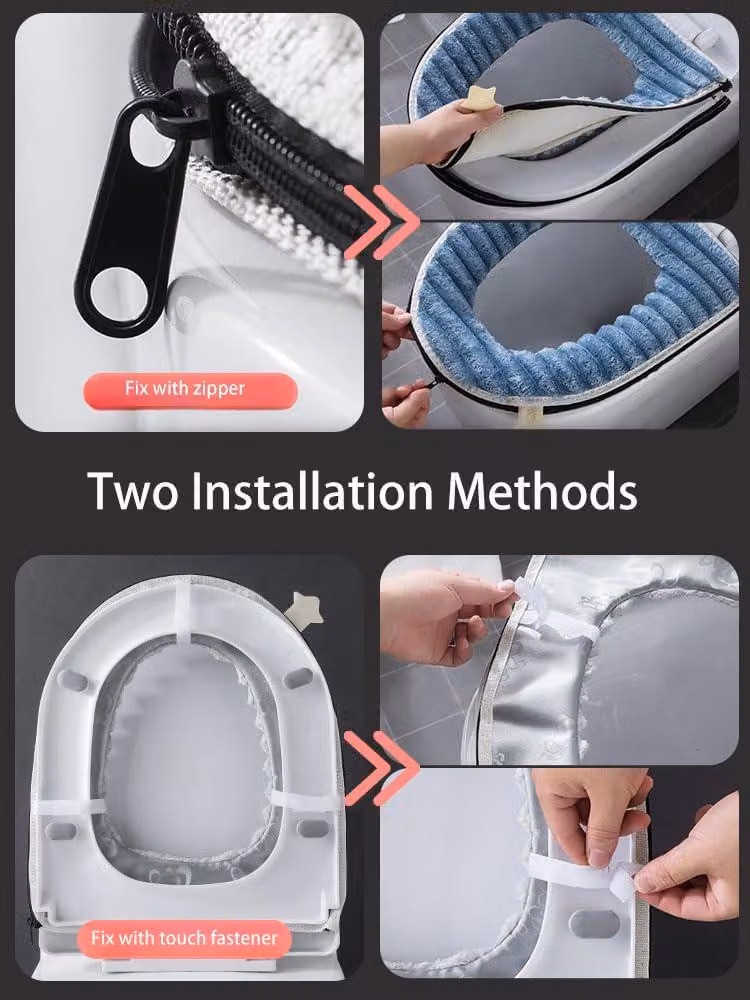 Fix with zipper

Two Installation Methods

Fix with touch fastener