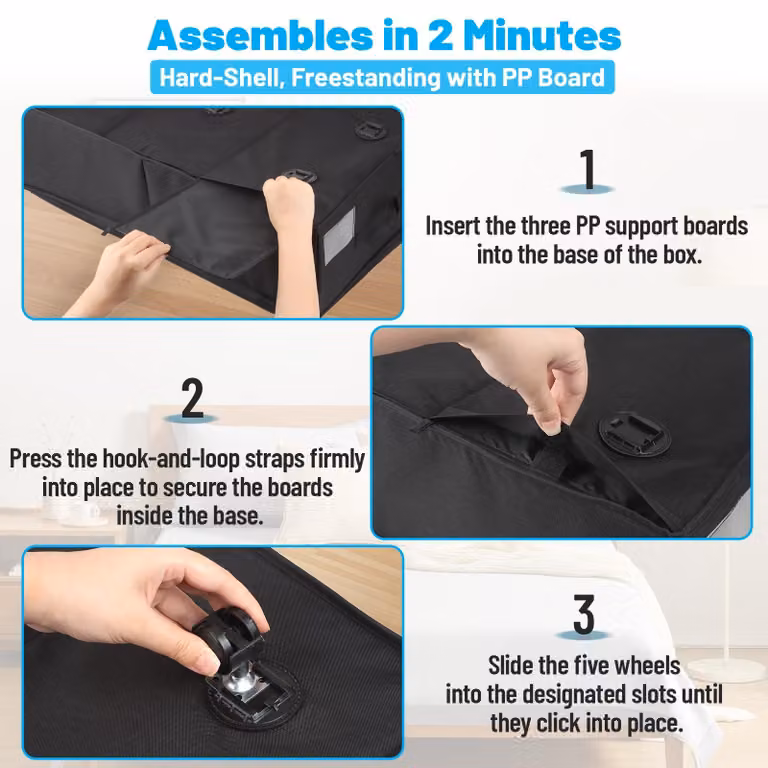 Assembles in 2 Minutes

Hard-Shell, Freestanding with PP Board

1

Insert the three PP support boards into the base of the box.

2

Press the hook-and-loop straps firmly into place to secure the boards inside the base.

3

Slide the five wheels into the designated slots until they click into place.