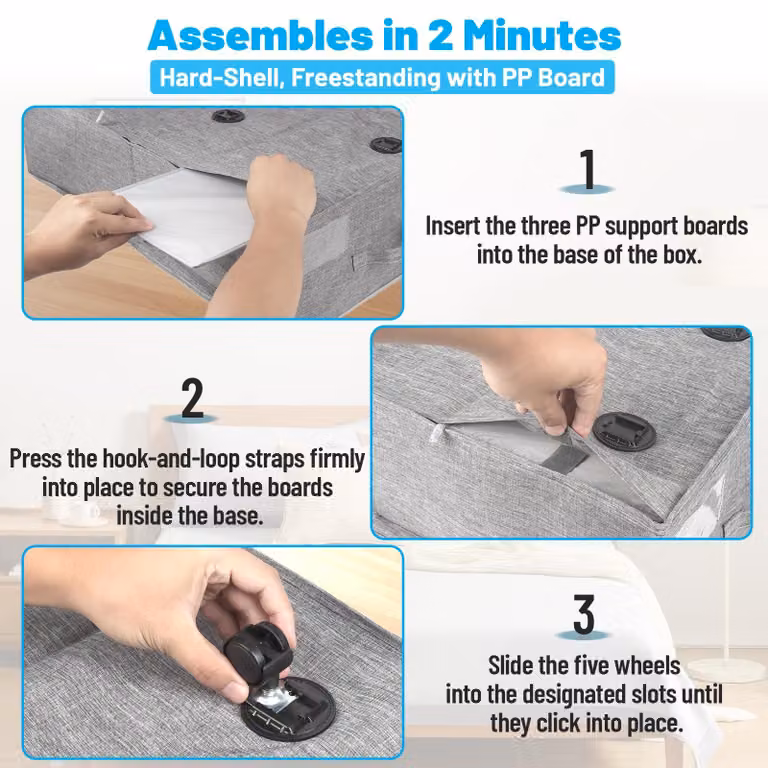 Assembles in 2 Minutes

Hard-Shell, Freestanding with PP Board

1

Insert the three PP support boards into the base of the box.

2

Press the hook-and-loop straps firmly into place to secure the boards inside the base.

3

Slide the five wheels into the designated slots until they click into place.