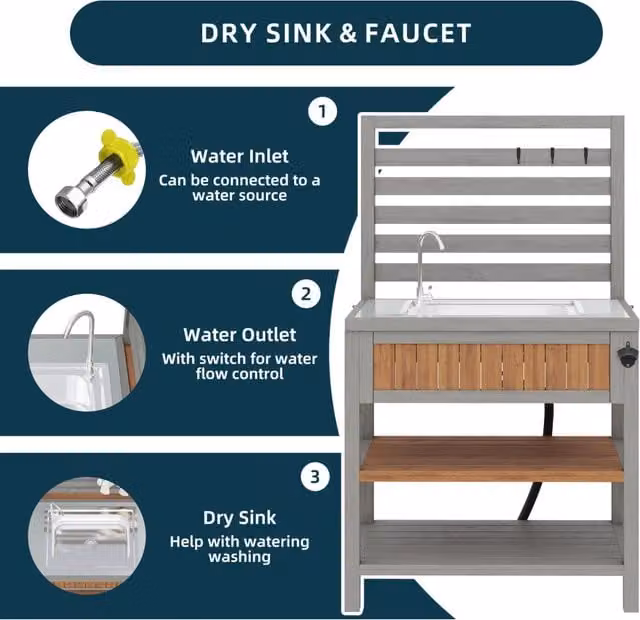 DRY SINK & FAUCET

1

Water Inlet

Can be connected to a water source

2

Water Outlet

With switch for water flow control

3

Dry Sink

Help with watering washing